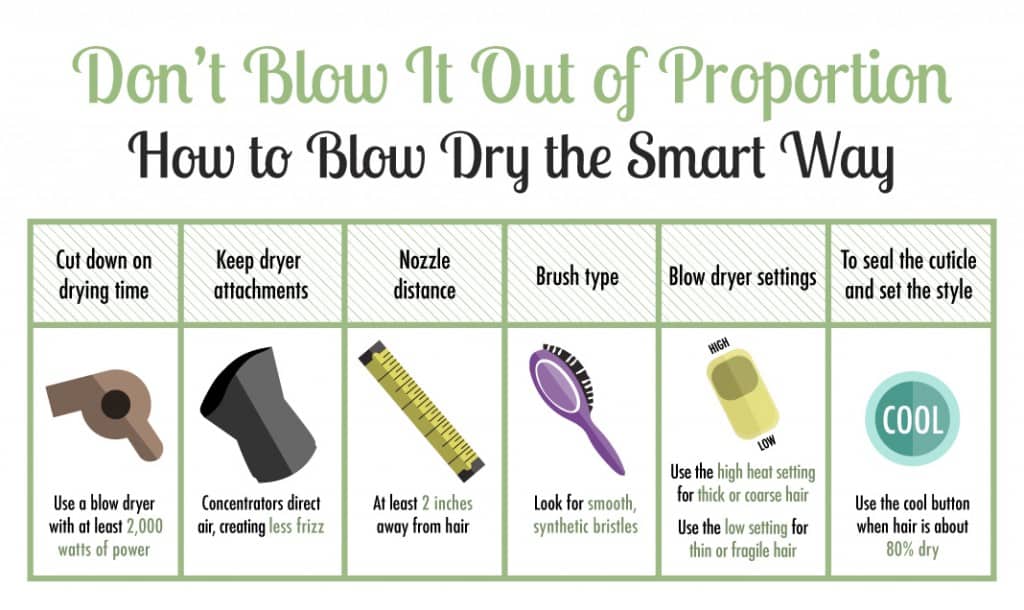 Don't Blow It Out of Proportion
How to Blow Dry the Smart Way

| Cut down on drying time | Keep dryer attachments | Nozzle distance | Brush type | Blow dryer settings | To seal the cuticle and set the style |
|---|---|---|---|---|---|
| Use a blow dryer with at least 2,000 watts of power | Concentrators direct air, creating less frizz | At least 2 inches away from hair | Look for smooth, synthetic bristles | HIGH LOW Use the high heat setting for thick or coarse hair Use the low setting for thin or fragile hair | COOL Use the cool button when hair is about 80% dry |