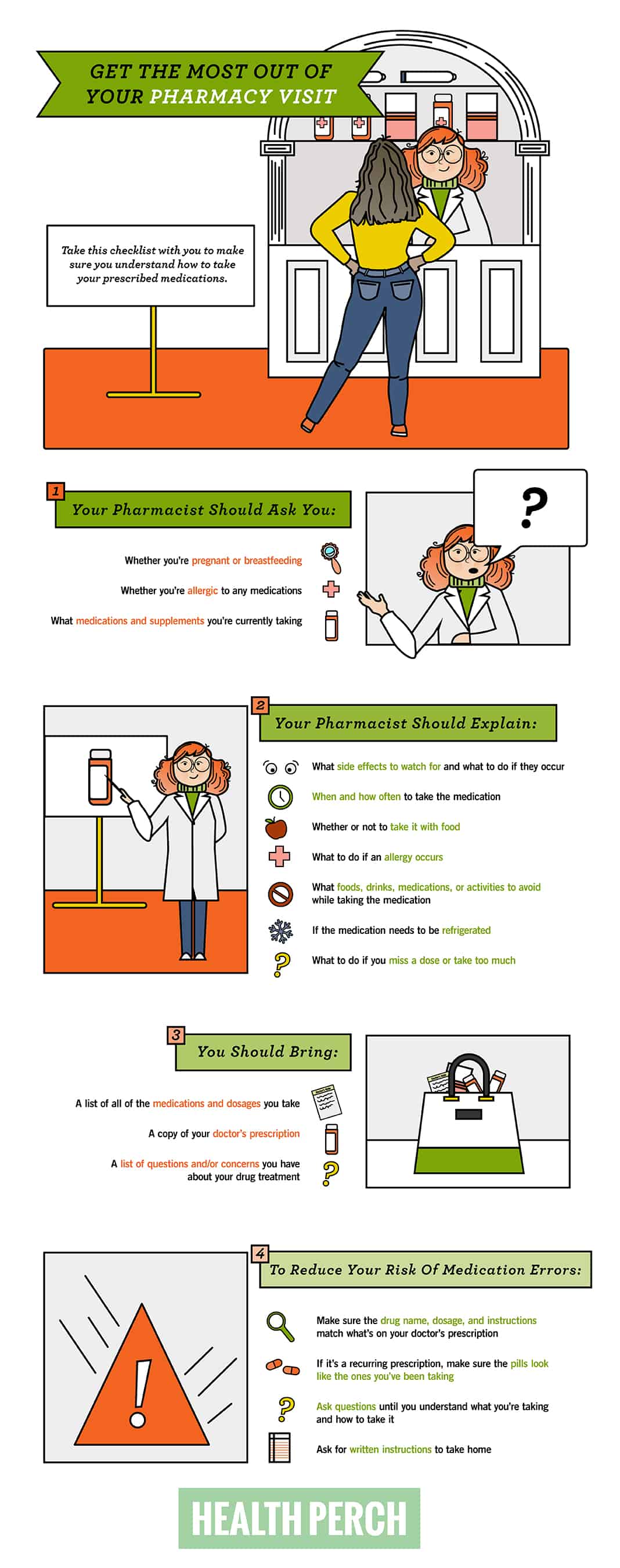 GET THE MOST OUT OF YOUR PHARMACY VISIT

Take this checklist with you to make sure you understand how to take your prescribed medications.

1
Your Pharmacist Should Ask You:

Whether you're pregnant or breastfeeding

Whether you're allergic to any medications

What medications and supplements you're currently taking

?

2
Your Pharmacist Should Explain:

What side effects to watch for and what to do if they occur

When and how often to take the medication

Whether or not to take it with food

What to do if an allergy occurs

What foods, drinks, medications, or activities to avoid while taking the medication

If the medication needs to be refrigerated

What to do if you miss a dose or take too much

3
You Should Bring:

A list of all of the medications and dosages you take

A copy of your doctor's prescription

A list of questions and/or concerns you have about your drug treatment

4
To Reduce Your Risk Of Medication Errors:

Make sure the drug name, dosage, and instructions match what's on your doctor's prescription

If it's a recurring prescription, make sure the pills look like the ones you've been taking

Ask questions until you understand what you're taking and how to take it

Ask for written instructions to take home

HEALTH PERCH